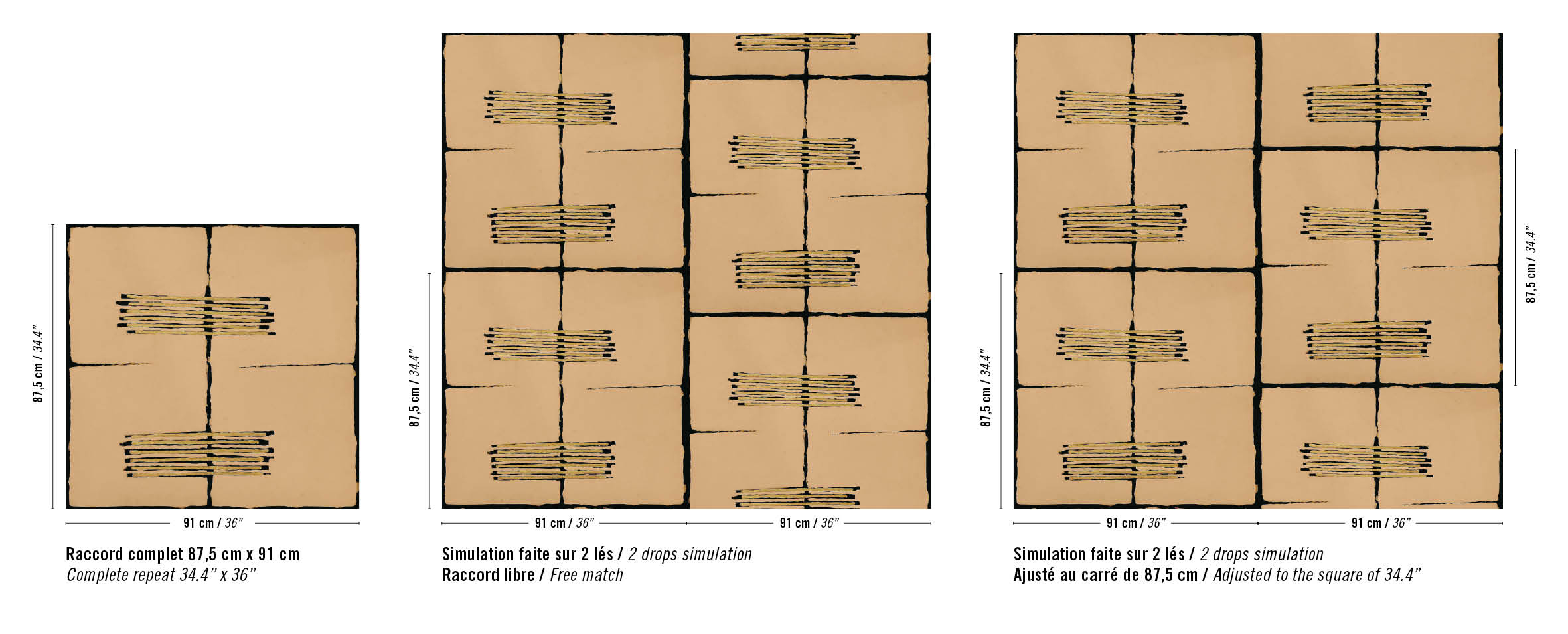 87,5 cm / 34.4"

91 cm / 36"

Raccord complet 87,5 cm x 91 cm
Complete repeat 34.4" x 36"

87,5 cm / 34.4"

91 cm / 36"  91 cm / 36"

Simulation faite sur 2 lés / 2 drops simulation
Raccord libre / Free match

87,5 cm / 34.4"

87,5 cm / 34.4"

91 cm / 36"  91 cm / 36"

Simulation faite sur 2 lés / 2 drops simulation
Ajusté au carré de 87,5 cm / Adjusted to the square of 34.4"